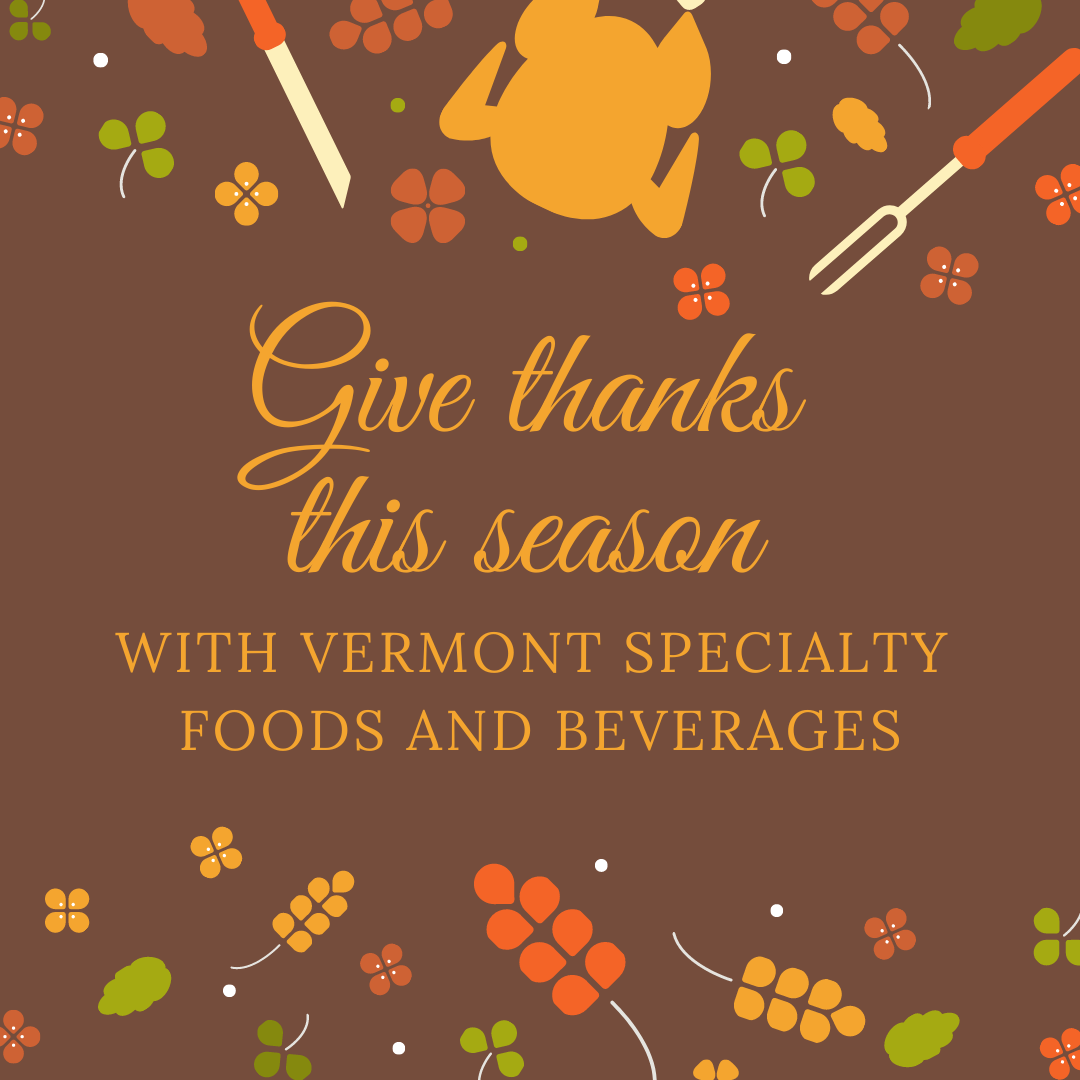 Give thanks this season

WITH VERMONT SPECIALTY FOODS AND BEVERAGES